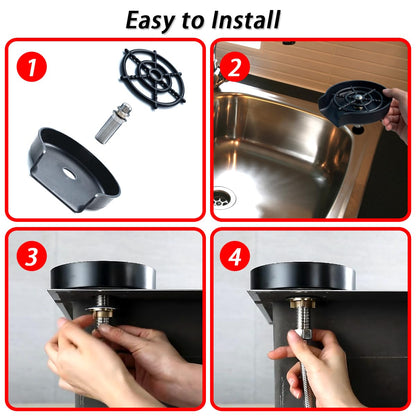 Easy to Install

1

2

3

4