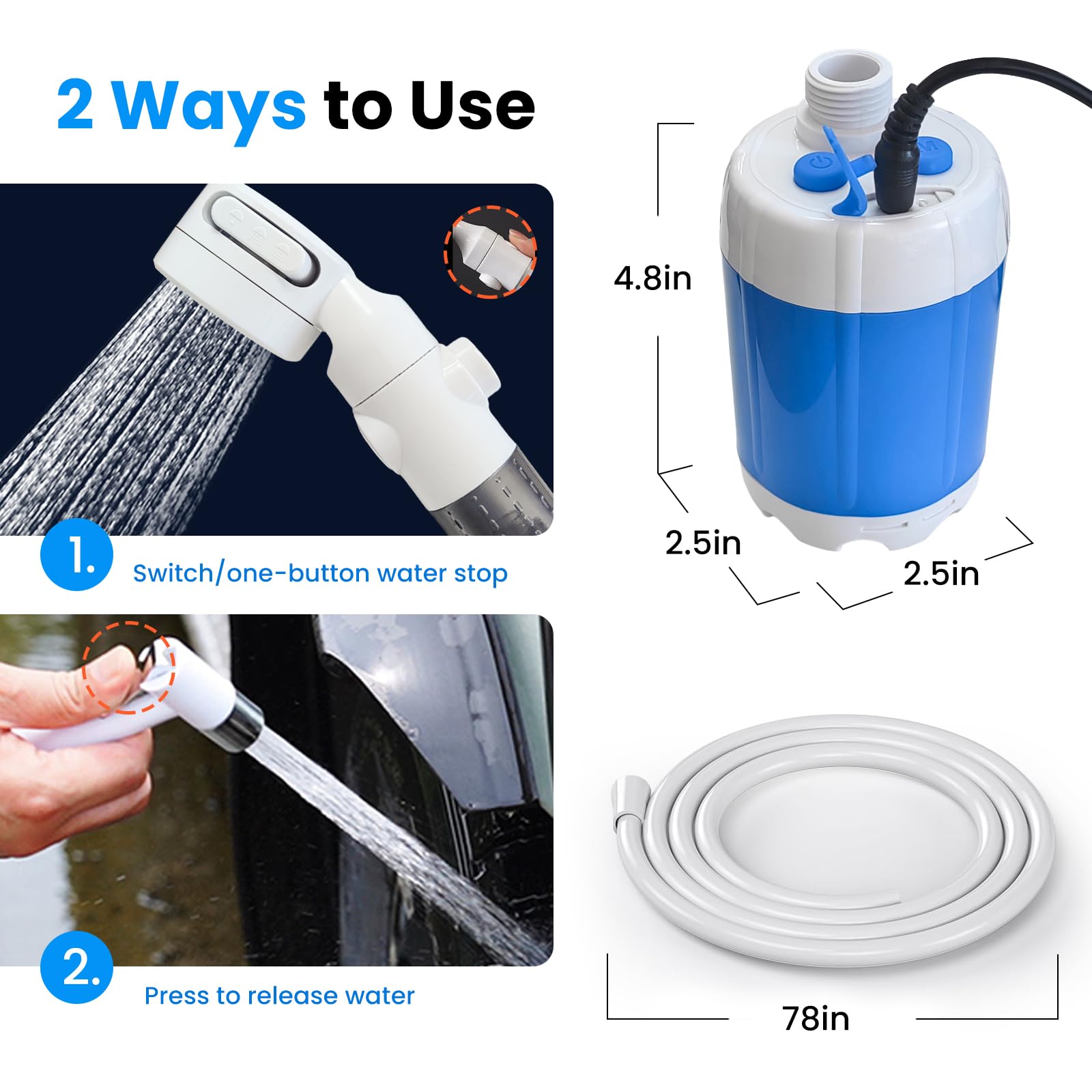 2 Ways to Use

1.
Switch/one-button water stop

2.
Press to release water

4.8in

2.5in

2.5in

78in